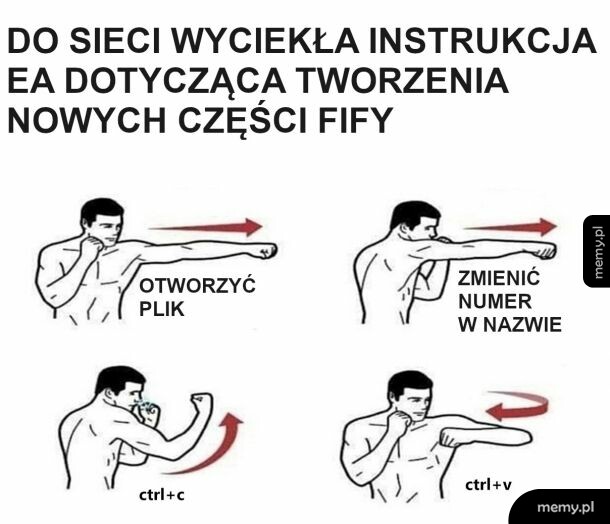 DO SIECI WYCIEKŁA INSTRUKCJA EA DOTYCZĄCA TWORZENIA NOWYCH CZĘŚCI FIFY

OTWORZYĆ PLIK

ZMIENIĆ NUMER W NAZWIE

memy.pl

ctrl+c

ctrl+v

memy.pl